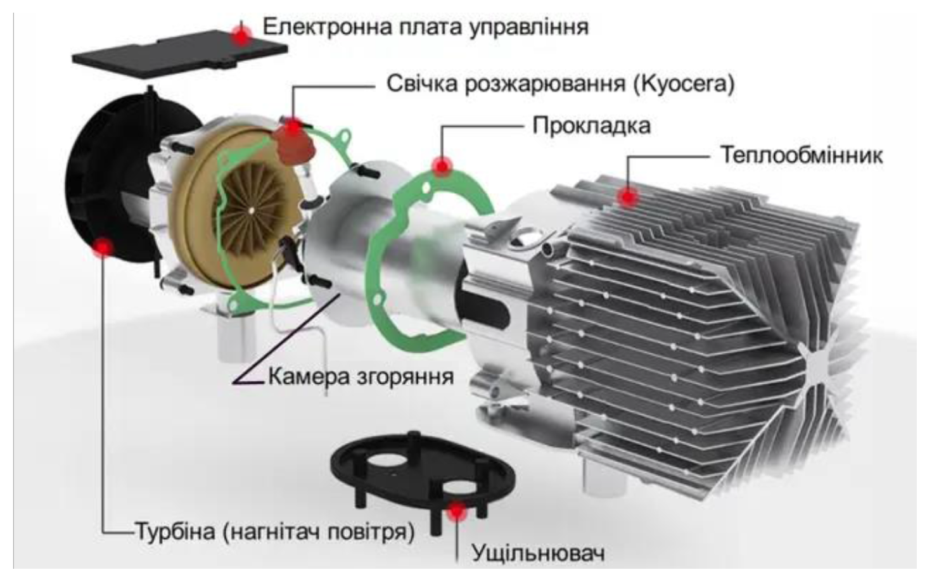 Електронна плата управління

Свічка розжарювання (Kyocera)

Прокладка

Теплообмінник

Камера згоряння

Турбіна (нагнітач повітря)

Ущільнювач